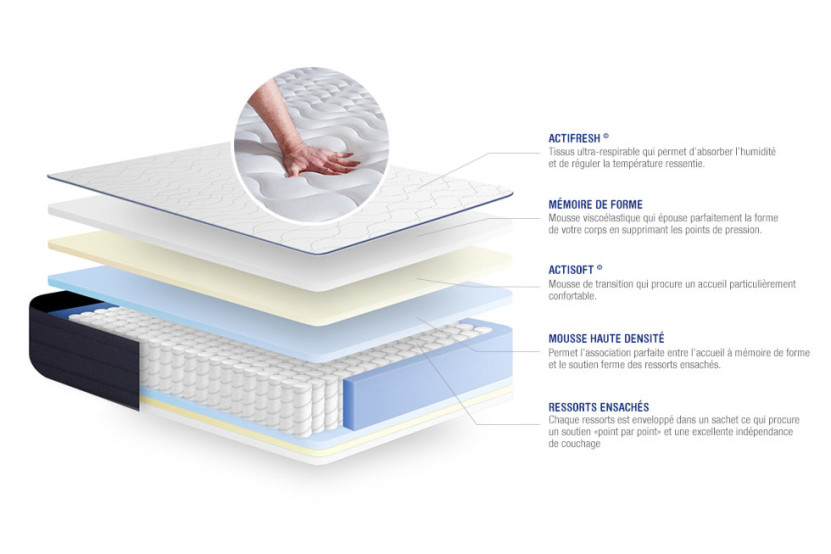 ACTIFRESH ©
Tissus ultra-respirable qui permet d'absorber l'humidité et de réguler la température ressentie.

MÉMOIRE DE FORME
Mousse viscoélastique qui épouse parfaitement la forme de votre corps en supprimant les points de pression.

ACTISOFT ©
Mousse de transition qui procure un accueil particulièrement confortable.

MOUSSE HAUTE DENSITÉ
Permet l'association parfaite entre l'accueil à mémoire de forme et le soutien ferme des ressorts ensachés.

RESSORTS ENSACHÉS
Chaque ressorts est enveloppé dans un sachet ce qui procure un soutien «point par point» et une excellente indépendance de couchage