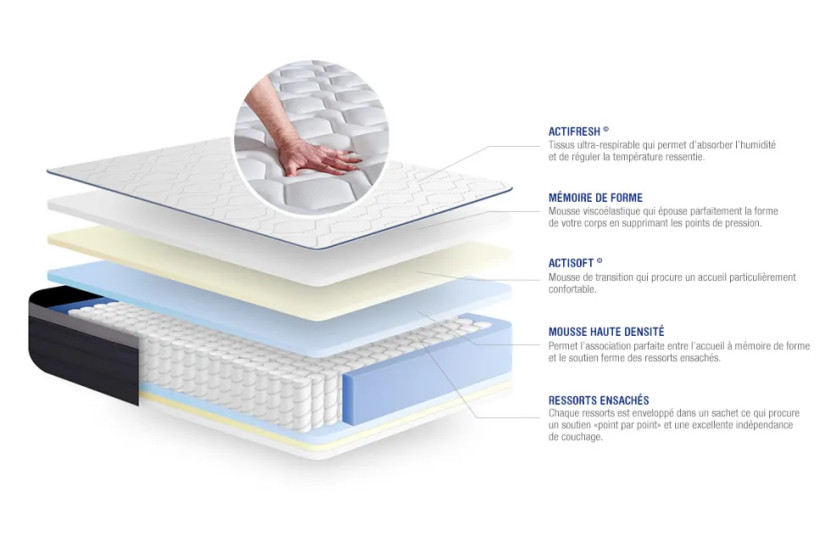 ACTIFRESH ©
Tissus ultra-respirable qui permet d'absorber l'humidité et de réguler la température ressentie.

MÉMOIRE DE FORME
Mousse viscoélastique qui épouse parfaitement la forme de votre corps en supprimant les points de pression.

ACTISOFT ©
Mousse de transition qui procure un accueil particulièrement confortable.

MOUSSE HAUTE DENSITÉ
Permet l'association parfaite entre l'accueil à mémoire de forme et le soutien ferme des ressorts ensachés.

RESSORTS ENSACHÉS
Chaque ressorts est enveloppé dans un sachet ce qui procure un soutien «point par point» et une excellente indépendance de couchage.