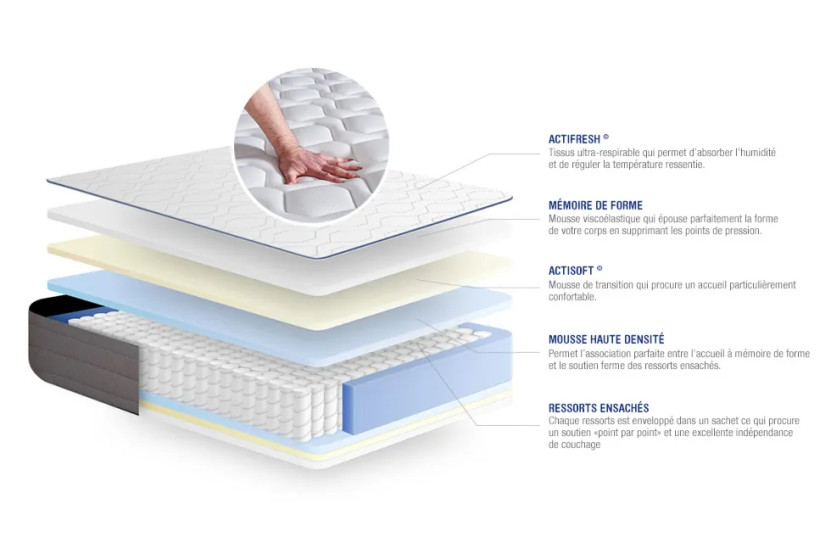 ACTIFRESH ©
Tissus ultra-respirable qui permet d'absorber l'humidité et de réguler la température ressentie.

MÉMOIRE DE FORME
Mousse viscoélastique qui épouse parfaitement la forme de votre corps en supprimant les points de pression.

ACTISOFT ©
Mousse de transition qui procure un accueil particulièrement confortable.

MOUSSE HAUTE DENSITÉ
Permet l'association parfaite entre l'accueil à mémoire de forme et le soutien ferme des ressorts ensachés.

RESSORTS ENSACHÉS
Chaque ressorts est enveloppé dans un sachet ce qui procure un soutien «point par point» et une excellente indépendance de couchage