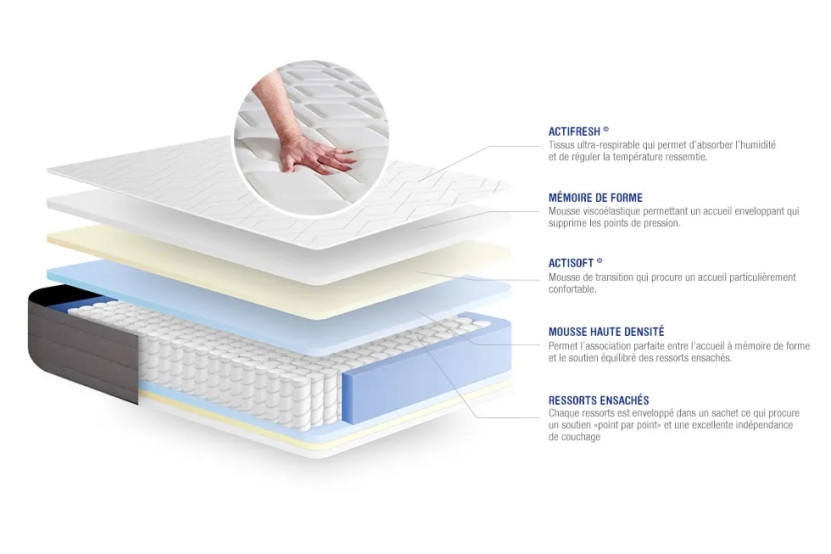 ACTIFRESH ©
Tissus ultra-respirable qui permet d'absorber l'humidité et de réguler la température ressentie.

MÉMOIRE DE FORME
Mousse viscoélastique permettant un accueil enveloppant qui supprime les points de pression.

ACTISOFT ©
Mousse de transition qui procure un accueil particulièrement confortable.

MOUSSE HAUTE DENSITÉ
Permet l'association parfaite entre l'accueil à mémoire de forme et le soutien équilibré des ressorts ensachés.

RESSORTS ENSACHÉS
Chaque ressorts est enveloppé dans un sachet ce qui procure un soutien «point par point» et une excellente indépendance de couchage