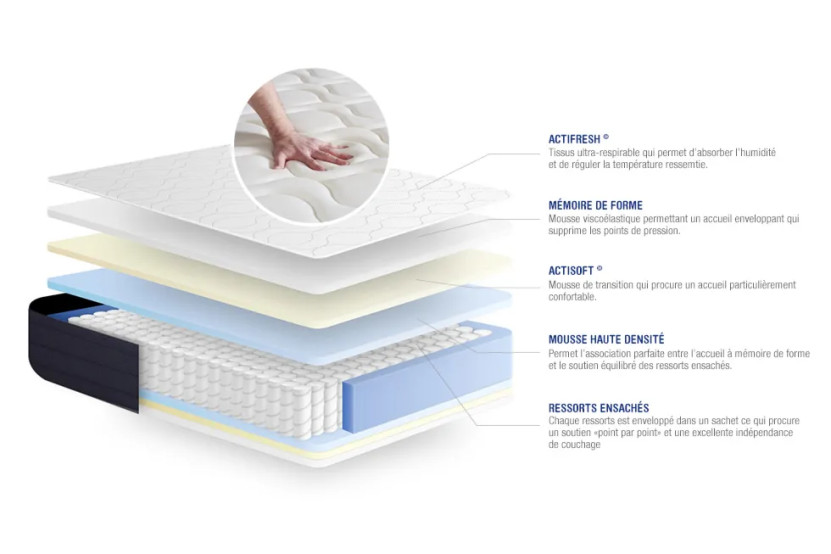 ACTIFRESH ©
Tissus ultra-respirable qui permet d'absorber l'humidité et de réguler la température ressemtie.

MÉMOIRE DE FORME
Mousse viscoélastique permettant un accueil enveloppant qui supprime les points de pression.

ACTISOFT ©
Mousse de transition qui procure un accueil particulièrement confortable.

MOUSSE HAUTE DENSITÉ
Permet l'association parfaite entre l'accueil à mémoire de forme et le soutien équilibré des ressorts ensachés.

RESSORTS ENSACHÉS
Chaque ressorts est enveloppé dans un sachet ce qui procure un soutien «point par point» et une excellente indépendance de couchage